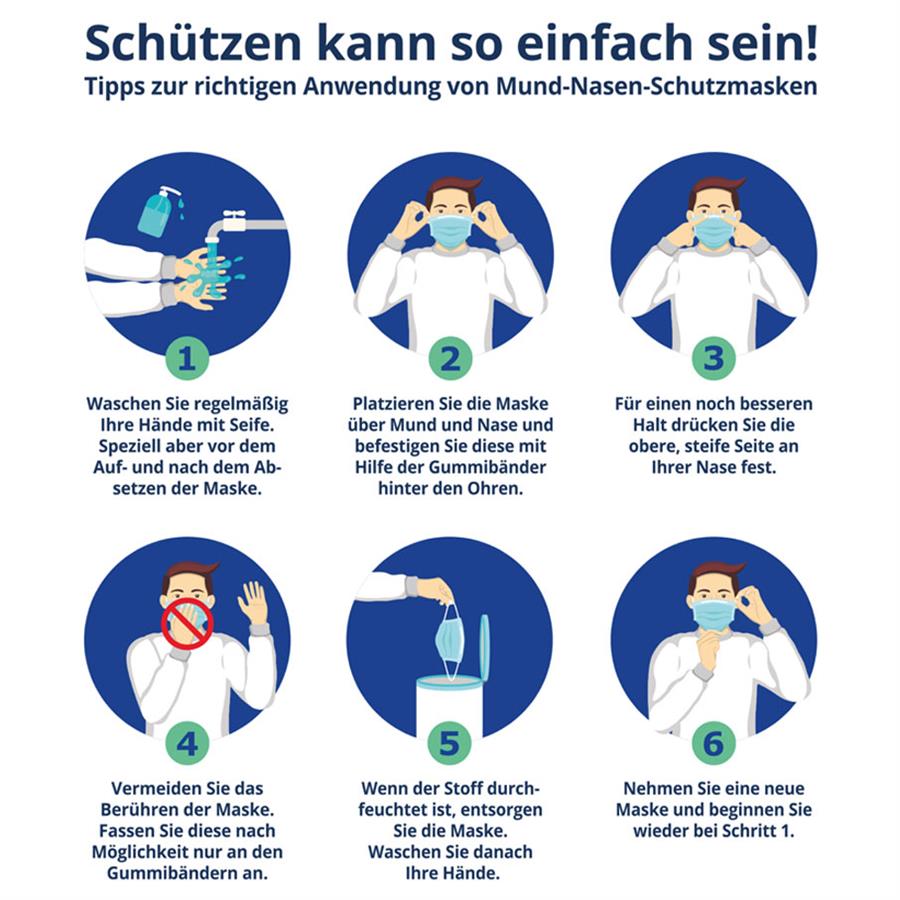 Schützen kann so einfach sein!
Tipps zur richtigen Anwendung von Mund-Nasen-Schutzmasken

1
Waschen Sie regelmäßig Ihre Hände mit Seife. Speziell aber vor dem Auf- und nach dem Absetzen der Maske.

2
Platzieren Sie die Maske über Mund und Nase und befestigen Sie diese mit Hilfe der Gummibänder hinter den Ohren.

3
Für einen noch besseren Halt drücken Sie die obere, steife Seite an Ihrer Nase fest.

4
Vermeiden Sie das Berühren der Maske. Fassen Sie diese nach Möglichkeit nur an den Gummibändern an.

5
Wenn der Stoff durchfeuchtet ist, entsorgen Sie die Maske. Waschen Sie danach Ihre Hände.

6
Nehmen Sie eine neue Maske und beginnen Sie wieder bei Schritt 1.